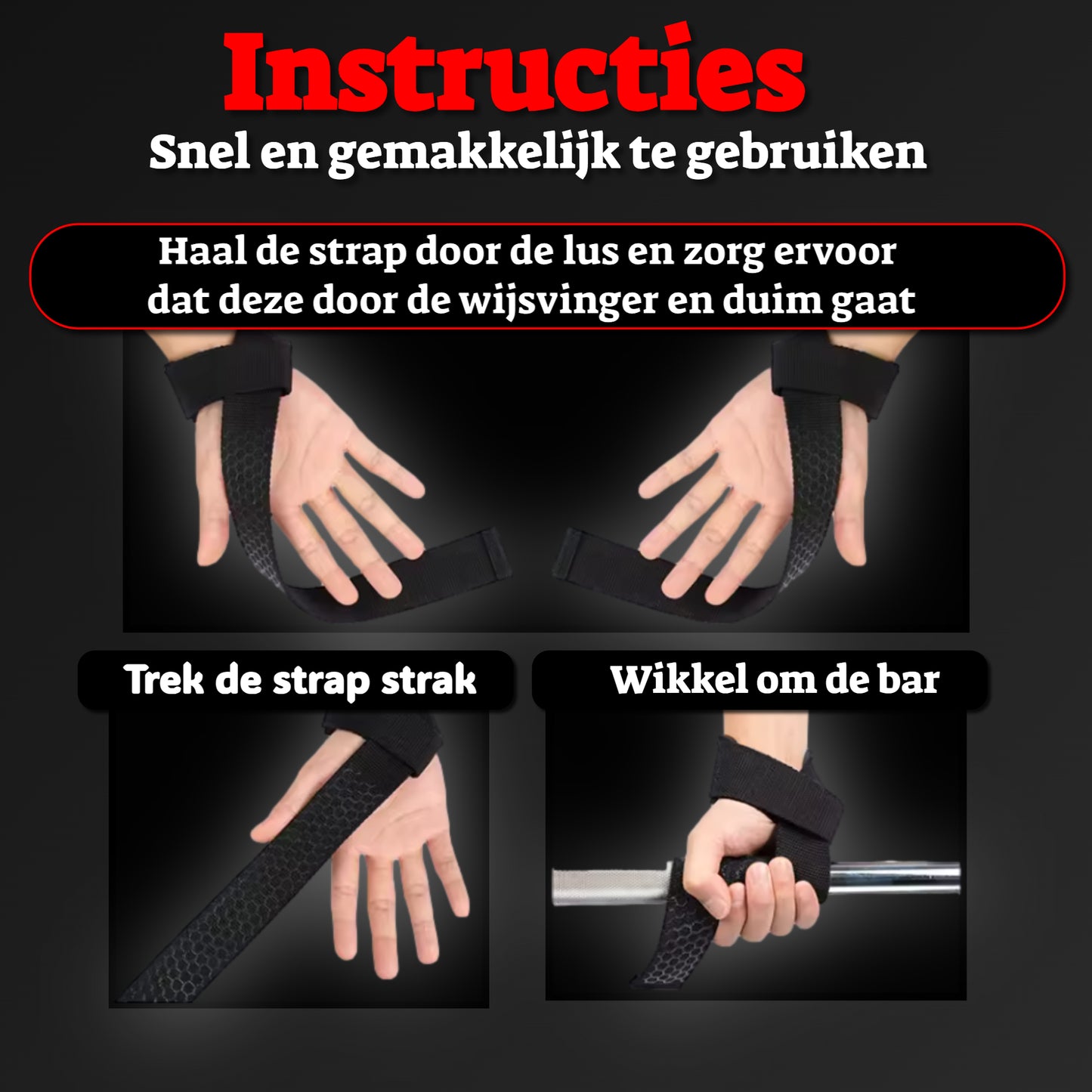 Instructies
Snel en gemakkelijk te gebruiken

Haal de strap door de lus en zorg ervoor dat deze door de wijsvinger en duim gaat

Trek de strap strak

Wikkel om de bar