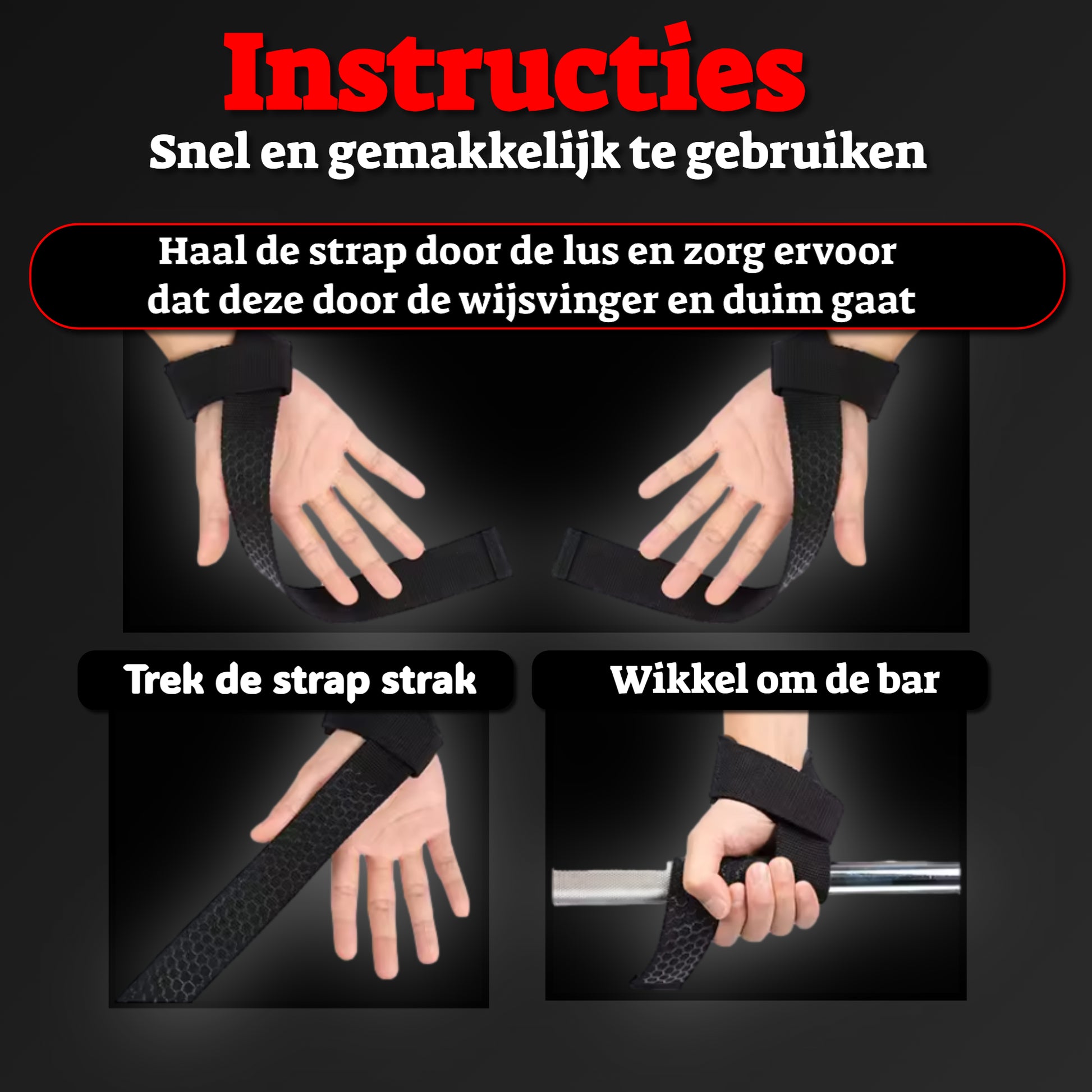 Instructies
Snel en gemakkelijk te gebruiken

Haal de strap door de lus en zorg ervoor dat deze door de wijsvinger en duim gaat

Trek de strap strak

Wikkel om de bar